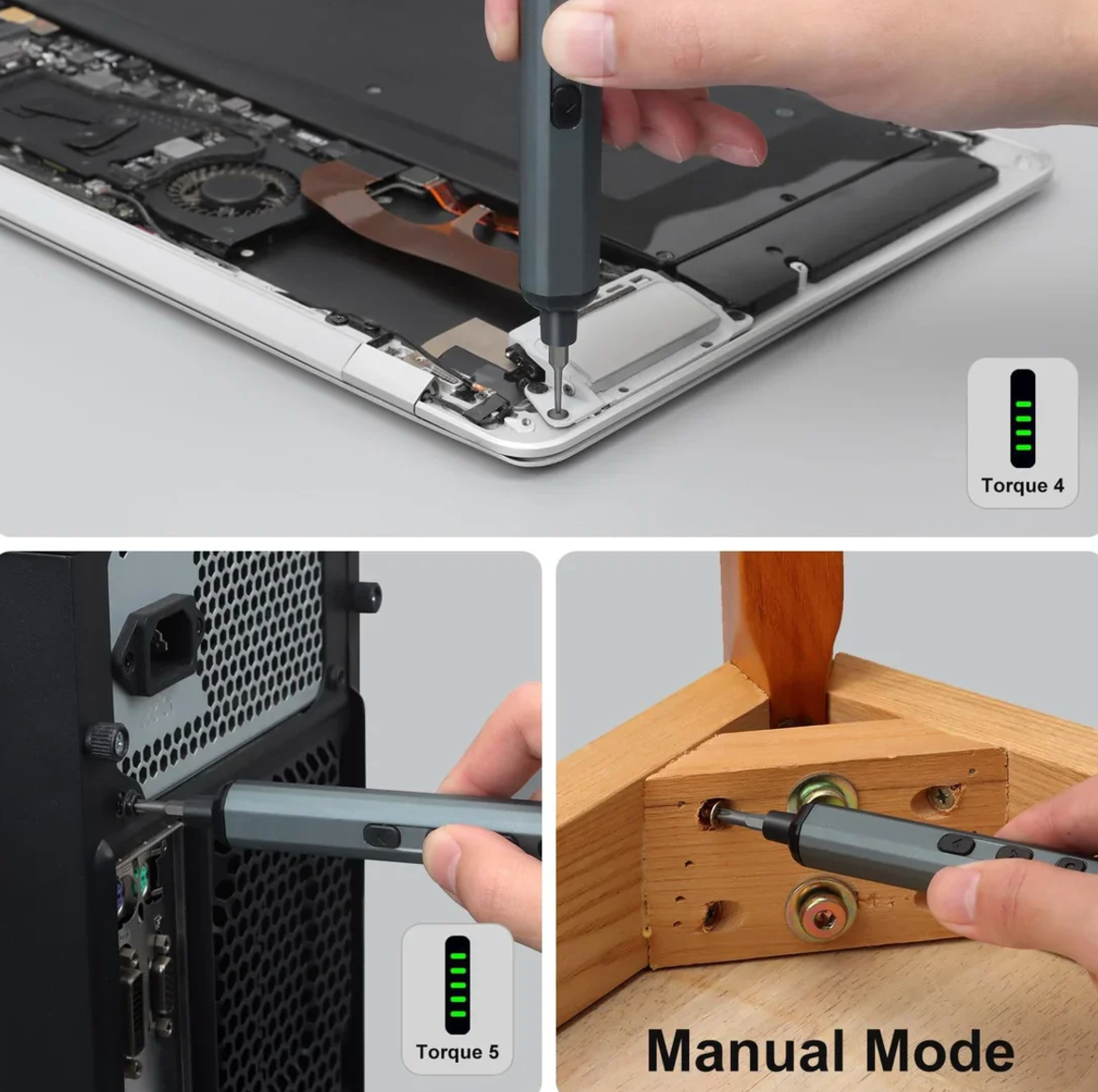 Torque 4

Torque 5

Manual Mode